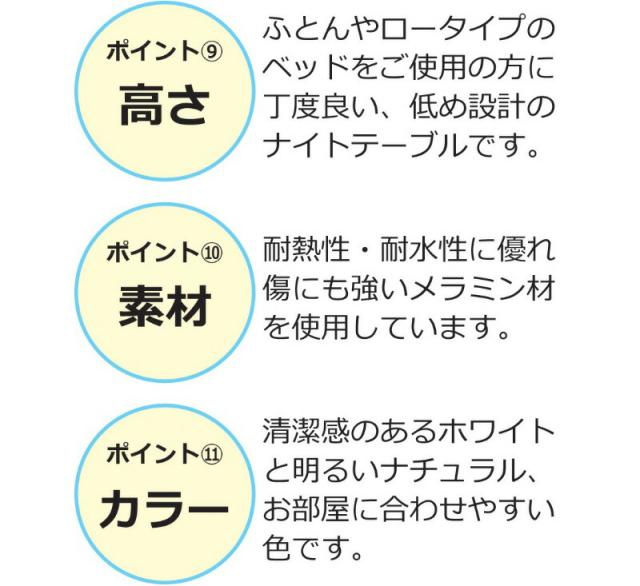 ポイント⑨
高さ

ふとんやロータイプのベッドをご使用の方に丁度良い、低め設計のナイトテーブルです。

ポイント⑩
素材

耐熱性・耐水性に優れ傷にも強いメラミン材を使用しています。

ポイント⑪
カラー

清潔感のあるホワイトと明るいナチュラル、お部屋に合わせやすい色です。