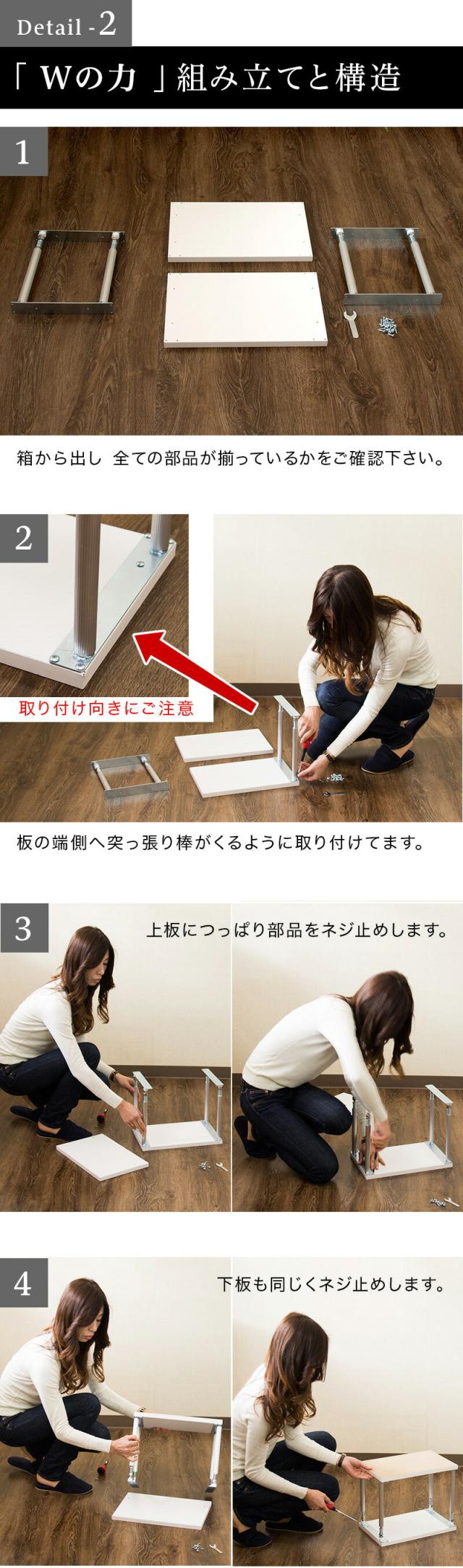 Detail -2

「 Wの力 」組み立てと構造

1

箱から出し 全ての部品が揃っているかをご確認下さい。

2

取り付け向きにご注意

板の端側へ突っ張り棒がくるように取り付けてます。

3

上板につっぱり部品をネジ止めします。

4

下板も同じくネジ止めします。