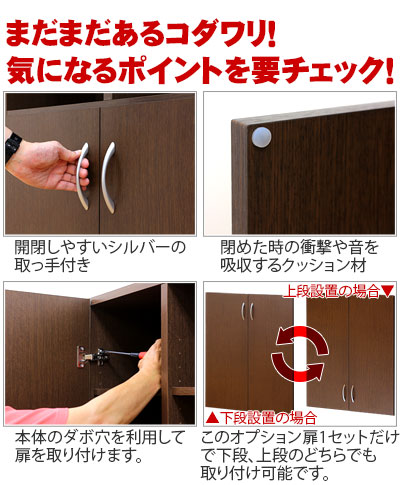 まだまだあるコダワリ!
気になるポイントを要チェック!

開閉しやすいシルバーの取っ手付き

閉めた時の衝撃や音を吸収するクッション材

本体のダボ穴を利用して扉を取り付けます。

上段設置の場合▼

▲下段設置の場合

このオプション扉1セットだけで下段、上段のどちらでも取り付け可能です。