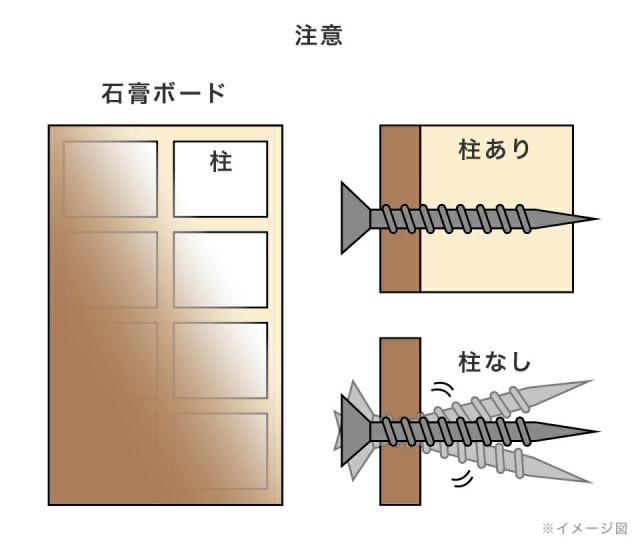 注意

石膏ボード

柱

柱あり

柱なし

※イメージ図