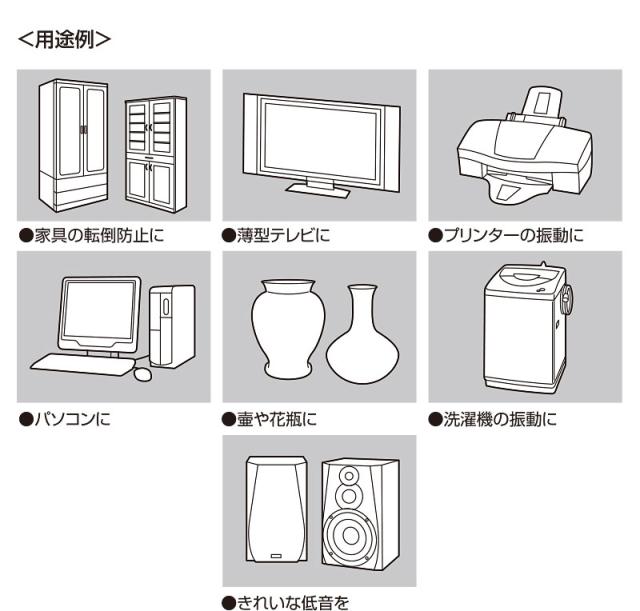 <用途例>

●家具の転倒防止に

●薄型テレビに

●プリンターの振動に

●パソコンに

●壷や花瓶に

●洗濯機の振動に

●きれいな低音を