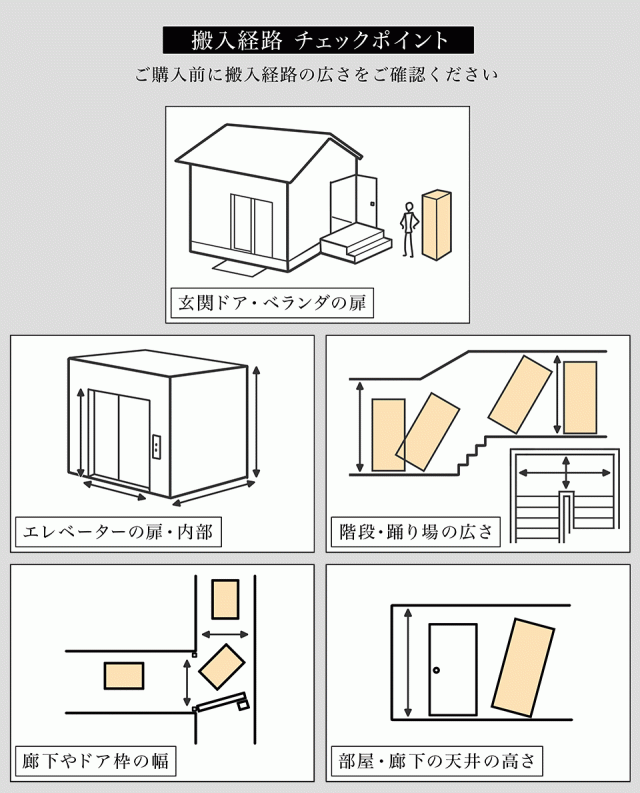 搬入経路 チェックポイント

ご購入前に搬入経路の広さをご確認ください

玄関ドア・ベランダの扉

エレベーターの扉・内部

階段・踊り場の広さ

廊下やドア枠の幅

部屋・廊下の天井の高さ