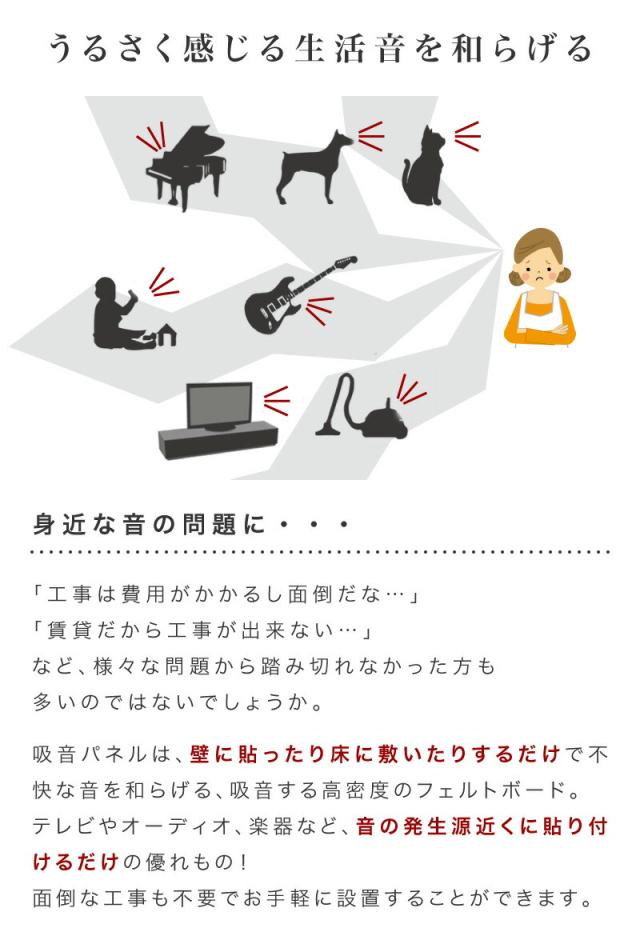 うるさく感じる生活音を和らげる

身近な音の問題に・・・

「工事は費用がかかるし面倒だな…」
「賃貸だから工事が出来ない…」
など、様々な問題から踏み切れなかった方も多いのではないでしょうか。

吸音パネルは、壁に貼ったり床に敷いたりするだけで不快な音を和らげる、吸音する高密度のフェルトボード。テレビやオーディオ、楽器など、音の発生源近くに貼り付けるだけの優れもの！
面倒な工事も不要でお手軽に設置することができます。