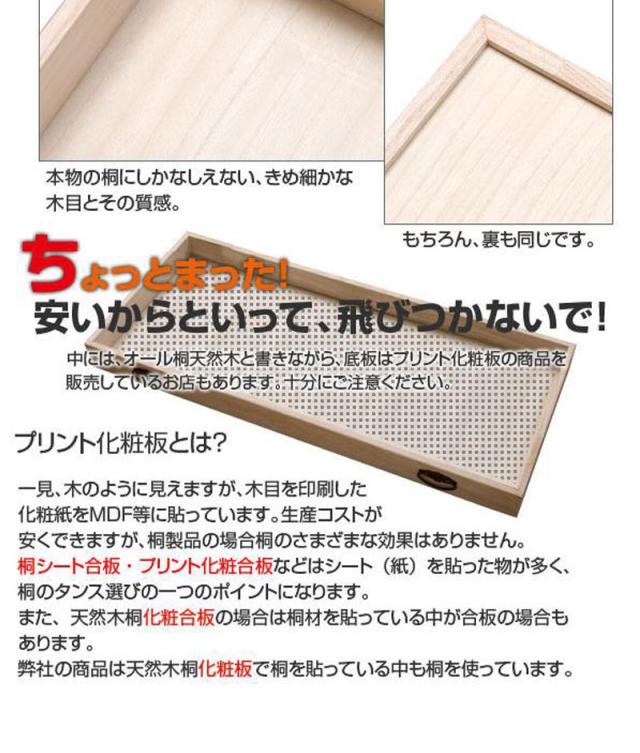 本物の桐にしかなしえない、きめ細かな木目とその質感。

もちろん、裏も同じです。

ちょっとまった!
安いからといって、飛びつかないで!

中には、オール桐天然木と書きながら、底板はプリント化粧板の商品を販売しているお店もあります。十分にご注意ください。

プリント化粧板とは?

一見、木のように見えますが、木目を印刷した化粧紙をMDF等に貼っています。生産コストが安くできますが、桐製品の場合桐のさまざまな効果はありません。
桐シート合板・プリント化粧合板などはシート（紙）を貼った物が多く、桐のタンス選びの一つのポイントになります。
また、天然木桐化粧合板の場合は桐材を貼っている中が合板の場合もあります。
弊社の商品は天然木桐化粧板で桐を貼っている中も桐を使っています。