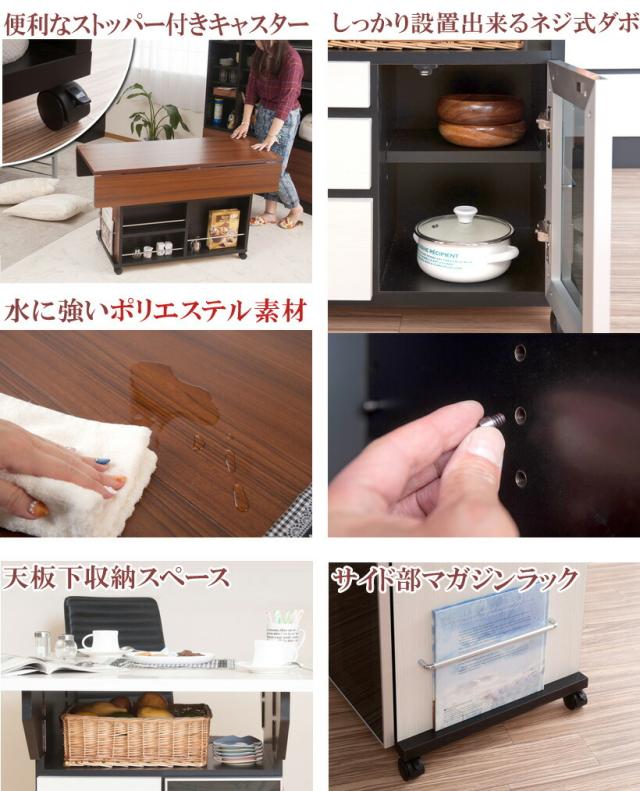 便利なストッパー付きキャスター

しっかり設置出来るネジ式ダボ

水に強いポリエステル素材

天板下収納スペース

サイド部マガジンラック