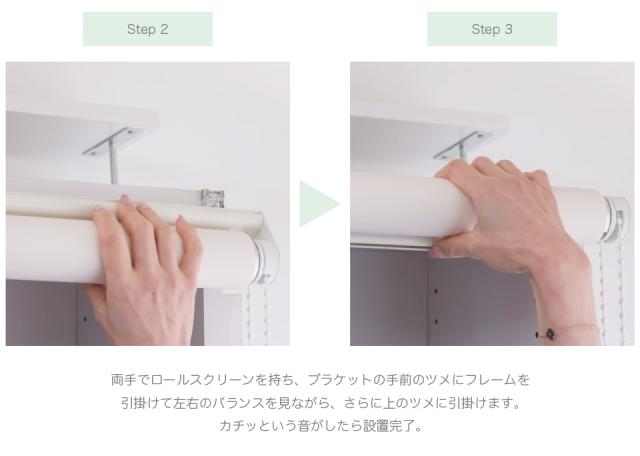 Step 2

Step 3

両手でロールスクリーンを持ち、ブラケットの手前のツメにフレームを引掛けて左右のバランスを見ながら、さらに上のツメに引掛けます。カチッという音がしたら設置完了。