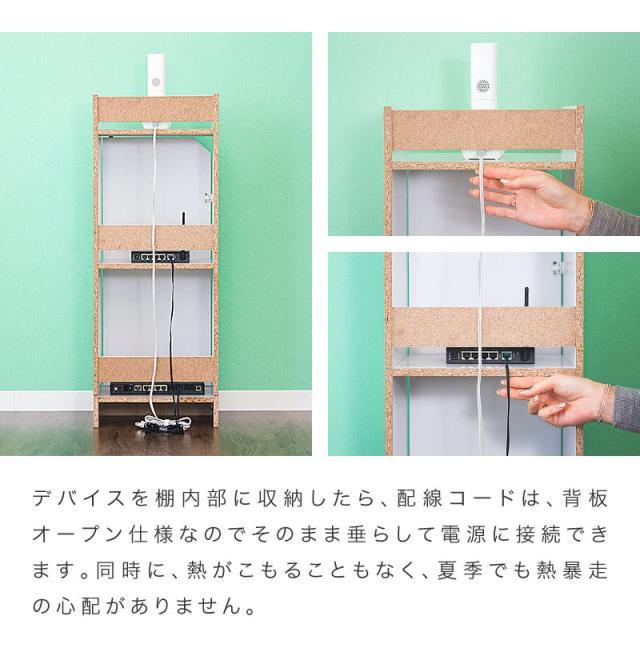 デバイスを棚内部に収納したら、配線コードは、背板オープン仕様なのでそのまま垂らして電源に接続できます。同時に、熱がこもることもなく、夏季でも熱暴走の心配がありません。