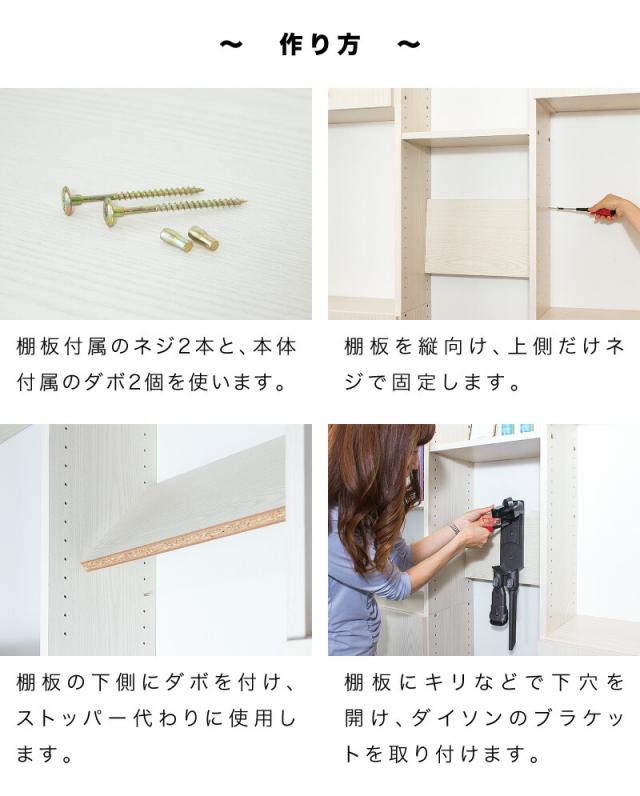 ～　作り方　～

棚板付属のネジ2本と、本体付属のダボ2個を使います。

棚板を縦向け、上側だけネジで固定します。

棚板の下側にダボを付け、ストッパー代わりに使用します。

棚板にキリなどで下穴を開け、ダイソンのブラケットを取り付けます。