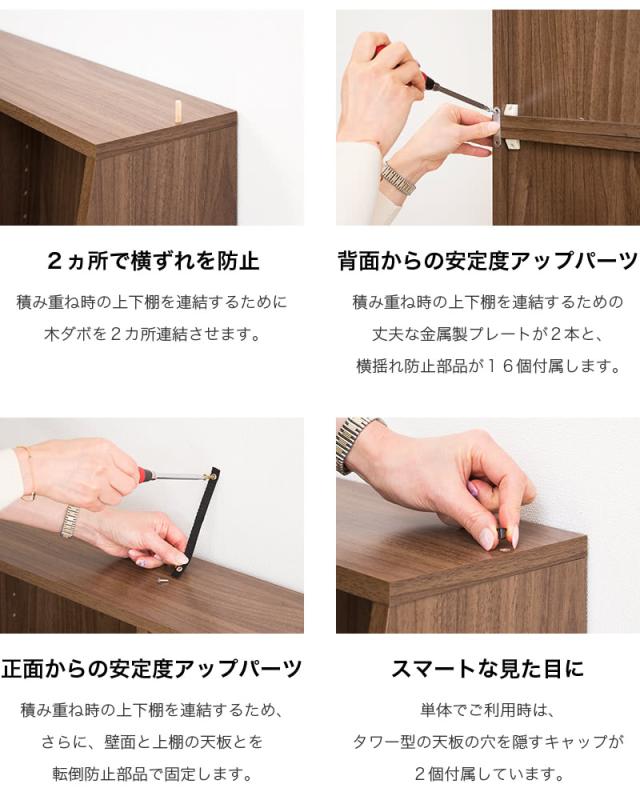 ２ヵ所で横ずれを防止

積み重ね時の上下棚を連結するために木ダボを２カ所連結させます。

背面からの安定度アップパーツ

積み重ね時の上下棚を連結するための丈夫な金属製プレートが２本と、横揺れ防止部品が１６個付属します。

正面からの安定度アップパーツ

積み重ね時の上下棚を連結するため、さらに、壁面と上棚の天板とを転倒防止部品で固定します。

スマートな見た目に

単体でご利用時は、タワー型の天板の穴を隠すキャップが２個付属しています。