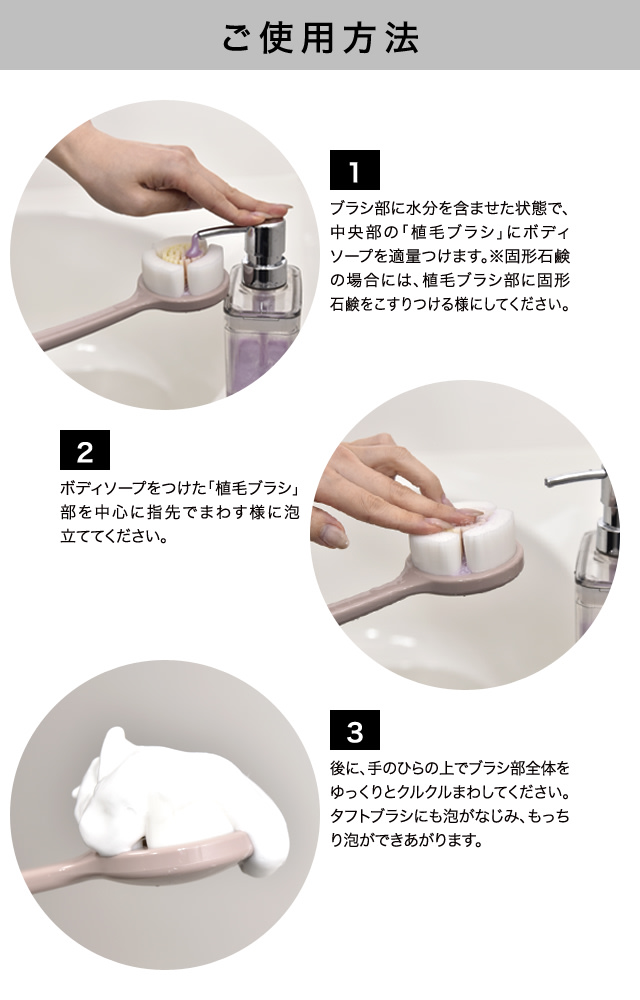 ご使用方法

1

ブラシ部に水分を含ませた状態で、中央部の「植毛ブラシ」にボディソープを適量つけます。※固形石鹸の場合には、植毛ブラシ部に固形石鹸をこすりつける様にしてください。

2

ボディソープをつけた「植毛ブラシ」部を中心に指先でまわす様に泡立ててください。

3

後に、手のひらの上でブラシ部全体をゆっくりとクルクルまわしてください。タフトブラシにも泡がなじみ、もっちり泡ができあがります。