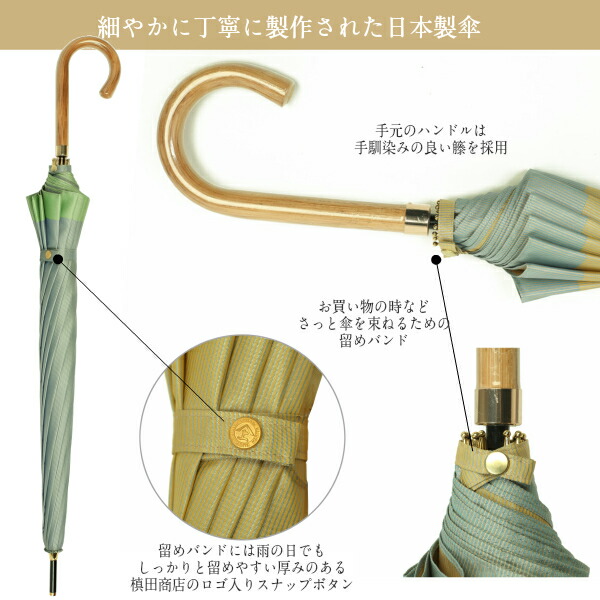 細やかに丁寧に製作された日本製傘

手元のハンドルは
手馴染みの良い籐を採用

お買い物の時など
さっと傘を束ねるための
留めバンド

留めバンドには雨の日でも
しっかりと留めやすい厚みのある
槙田商店のロゴ入りスナップボタン