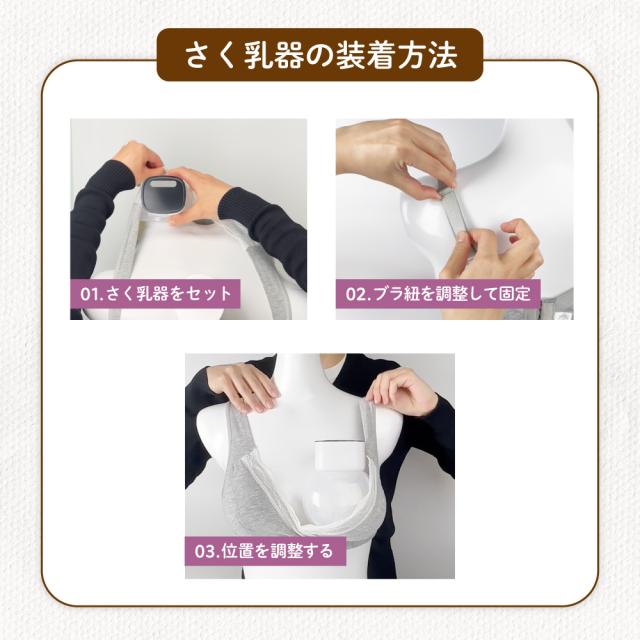 さく乳器の装着方法

01.さく乳器をセット

02.ブラ紐を調整して固定

03.位置を調整する