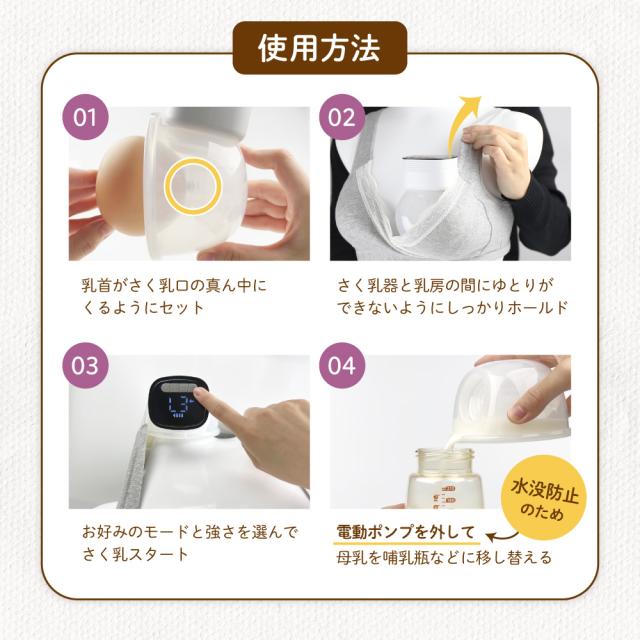 使用方法

01

乳首がさく乳口の真ん中にくるようにセット

02

さく乳器と乳房の間にゆとりができないようにしっかりホールド

03

L3

お好みのモードと強さを選んでさく乳スタート

04

水没防止のため

電動ポンプを外して
母乳を哺乳瓶などに移し替える