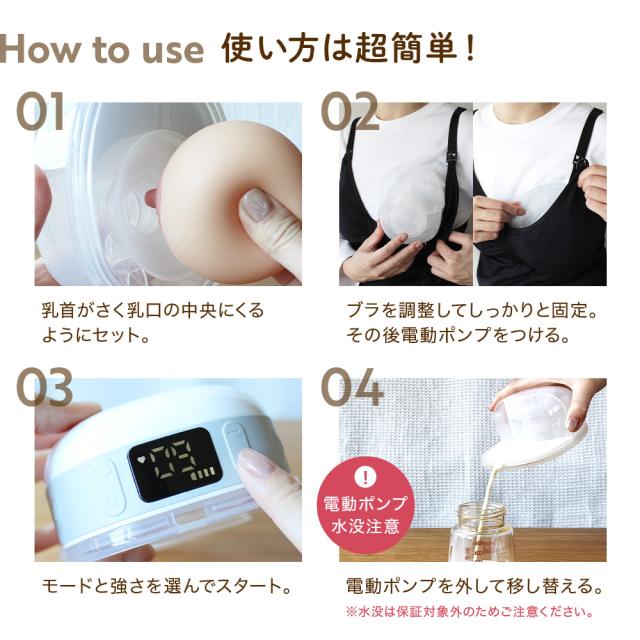 How to use 使い方は超簡単！

01

乳首がさく乳口の中央にくるようにセット。

02

ブラを調整してしっかりと固定。その後電動ポンプをつける。

03

09

モードと強さを選んでスタート。

04

!
電動ポンプ
水没注意

電動ポンプを外して移し替える。
※水没は保証対象外のためご注意ください。