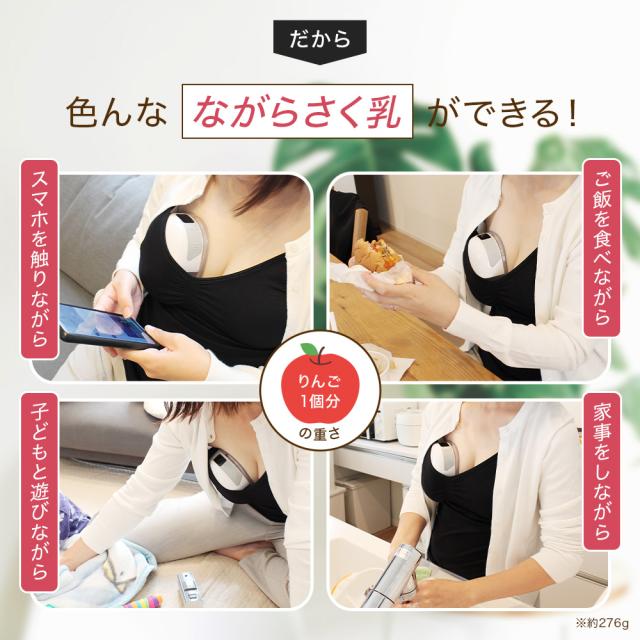 だから

色んな ながらさく乳 ができる!

スマホを触りながら

ご飯を食べながら

りんご1個分の重さ

子どもと遊びながら

家事をしながら

※約276g