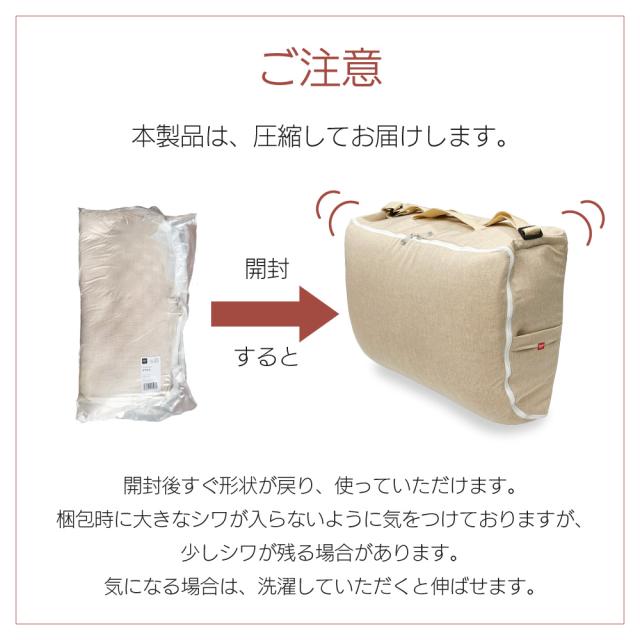 ご注意

本製品は、圧縮してお届けします。

開封

すると

開封後すぐ形状が戻り、使っていただけます。
梱包時に大きなシワが入らないように気をつけておりますが、
少しシワが残る場合があります。
気になる場合は、洗濯していただくと伸ばせます。