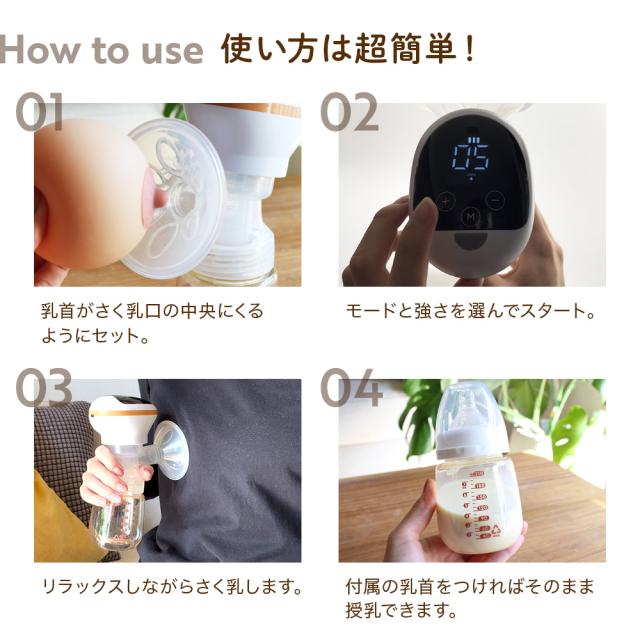 How to use 使い方は超簡単！

01

乳首がさく乳口の中央にくるようにセット。

02

05

M

モードと強さを選んでスタート。

03

リラックスしながらさく乳します。

04

付属の乳首をつければそのまま授乳できます。