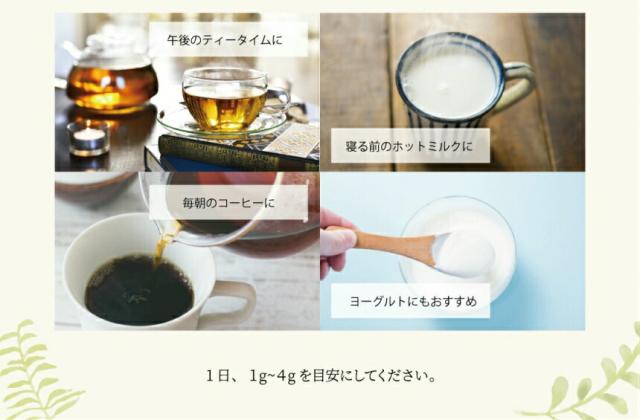 午後のティータイムに

寝る前のホットミルクに

毎朝のコーヒーに

ヨーグルトにもおすすめ

1日、1g~4gを目安にしてください。