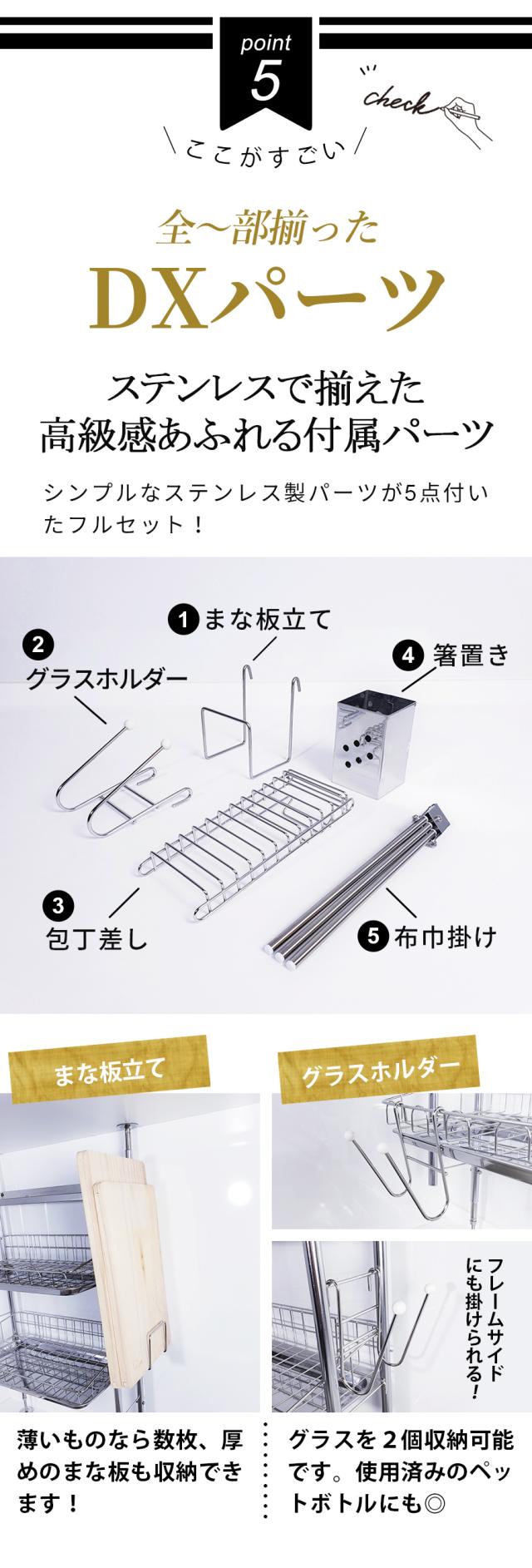 point
5

check

ここがすごい

全〜部揃った
DXパーツ

ステンレスで揃えた
高級感あふれる付属パーツ

シンプルなステンレス製パーツが5点付いたフルセット！

1 まな板立て
2 グラスホルダー
4 箸置き
3 包丁差し
5 布巾掛け

まな板立て

グラスホルダー

フレームサイドにも掛けられる！

薄いものなら数枚、厚めのまな板も収納できます！

グラスを２個収納可能です。使用済みのペットボトルにも◎