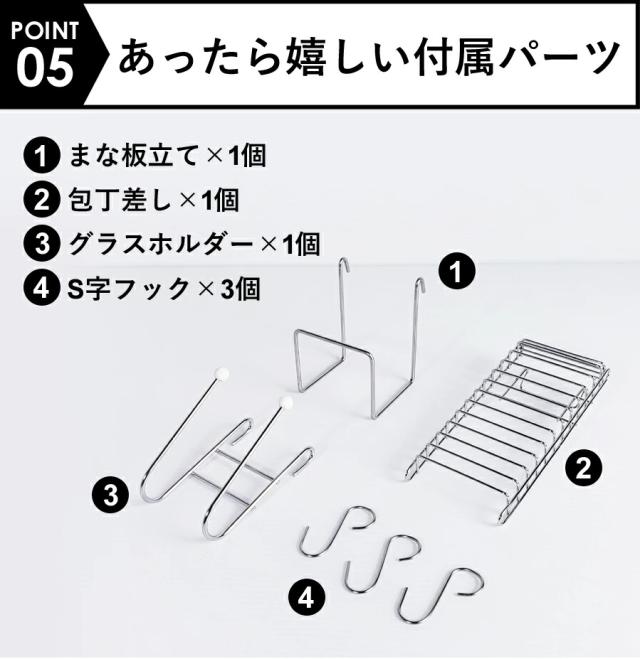 POINT 05 あったら嬉しい付属パーツ

1 まな板立て×1個
2 包丁差し×1個
3 グラスホルダー×1個
4 S字フック×3個

1

2

3

4