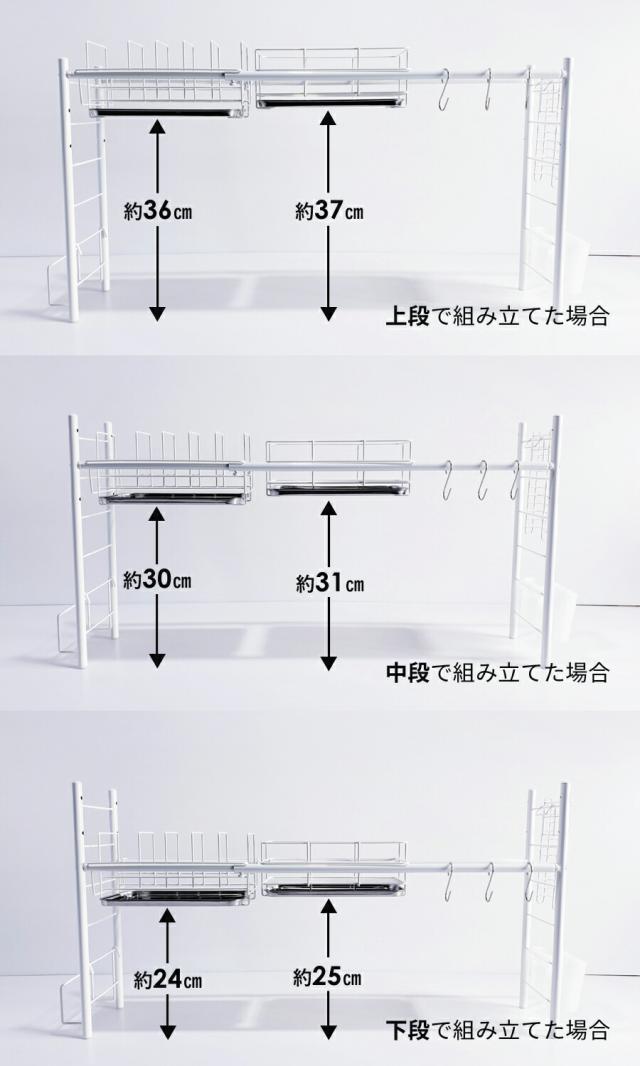 約36cm

約37cm

上段で組み立てた場合

約30cm

約31cm

中段で組み立てた場合

約24cm

約25cm

下段で組み立てた場合