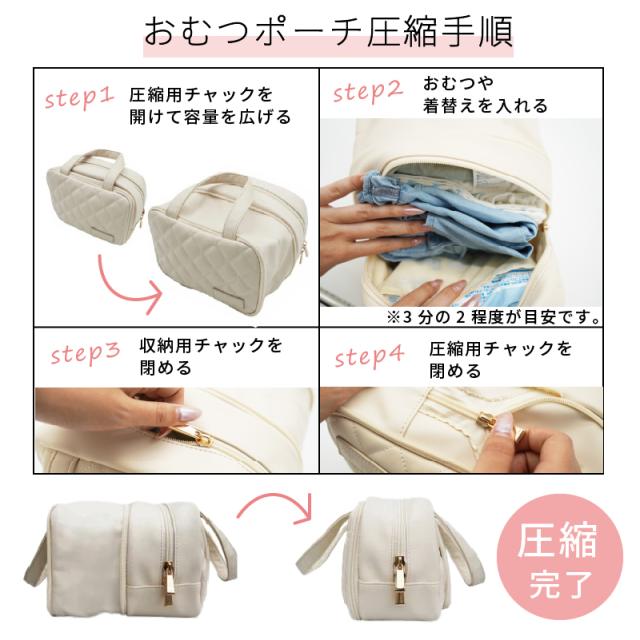 おむつポーチ圧縮手順

step1 圧縮用チャックを開けて容量を広げる

step2 おむつや着替えを入れる

※3 分の 2 程度が目安です。

step3 収納用チャックを閉める

step4 圧縮用チャックを閉める

圧縮完了