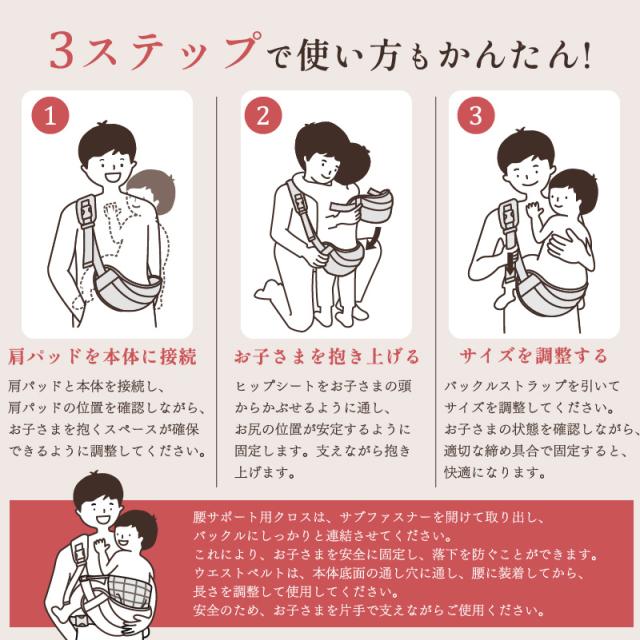 3ステップで使い方もかんたん!

1

肩パッドを本体に接続

肩パッドと本体を接続し、肩パッドの位置を確認しながら、お子さまを抱くスペースが確保できるように調整してください。

2

お子さまを抱き上げる

ヒップシートをお子さまの頭からかぶせるように通し、お尻の位置が安定するように固定します。支えながら抱き上げます。

3

サイズを調整する

バックルストラップを引いてサイズを調整してください。お子さまの状態を確認しながら、適切な締め具合で固定すると、快適になります。

腰サポート用クロスは、サブファスナーを開けて取り出し、バックルにしっかりと連結させてください。
これにより、お子さまを安全に固定し、落下を防ぐことができます。
ウエストベルトは、本体底面の通し穴に通し、腰に装着してから、長さを調整して使用してください。
安全のため、お子さまを片手で支えながらご使用ください。