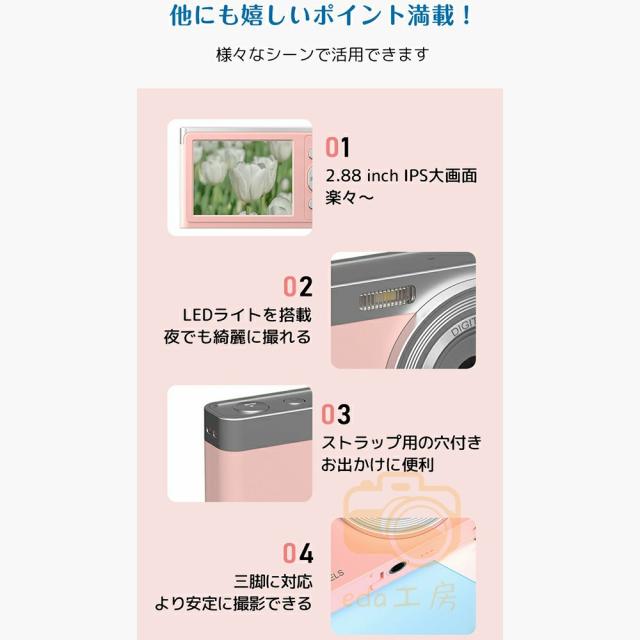 他にも嬉しいポイント満載！

様々なシーンで活用できます

01
2.88 inch IPS大画面
楽々～

02
LEDライトを搭載
夜でも綺麗に撮れる

DIGIT

03
ストラップ用の穴付き
お出かけに便利

04
三脚に対応
より安定に撮影できる

ELS

eda工房