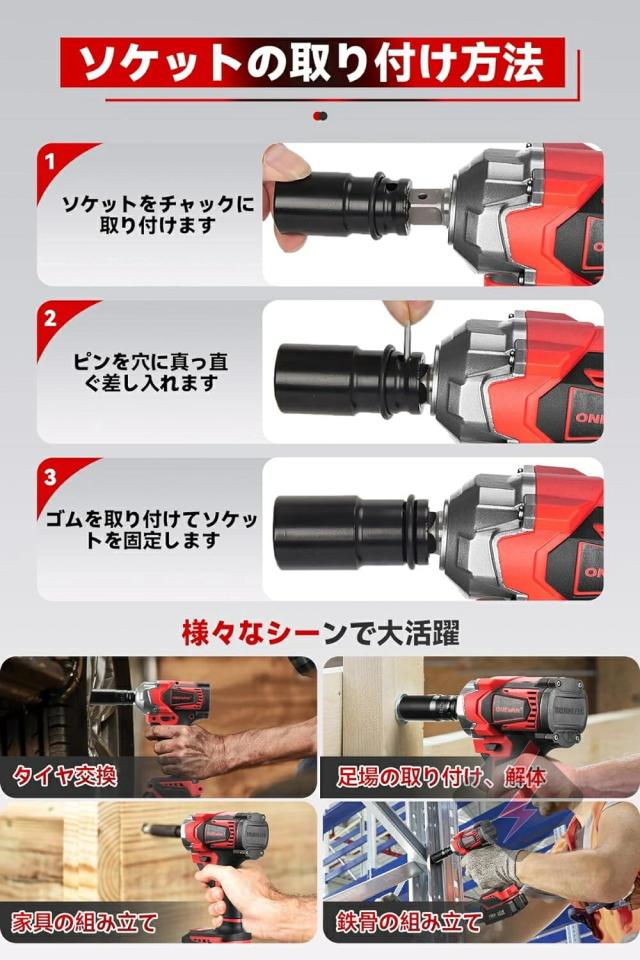 ソケットの取り付け方法

1
ソケットをチャックに取り付けます

2
ピンを穴に真っ直ぐ差し入れます

3
ゴムを取り付けてソケットを固定します

様々なシーンで大活躍

タイヤ交換

足場の取り付け、解体

家具の組み立て

鉄骨の組み立て