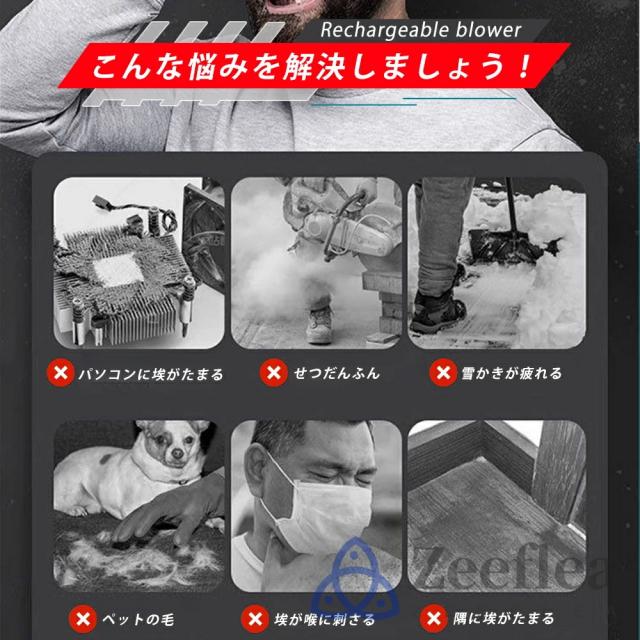 Rechargeable blower
こんな悩みを解決しましょう！

パソコンに埃がたまる
せつだんふん
雪かきが疲れる

ペットの毛
埃が喉に刺さる
隅に埃がたまる

Zeeflea