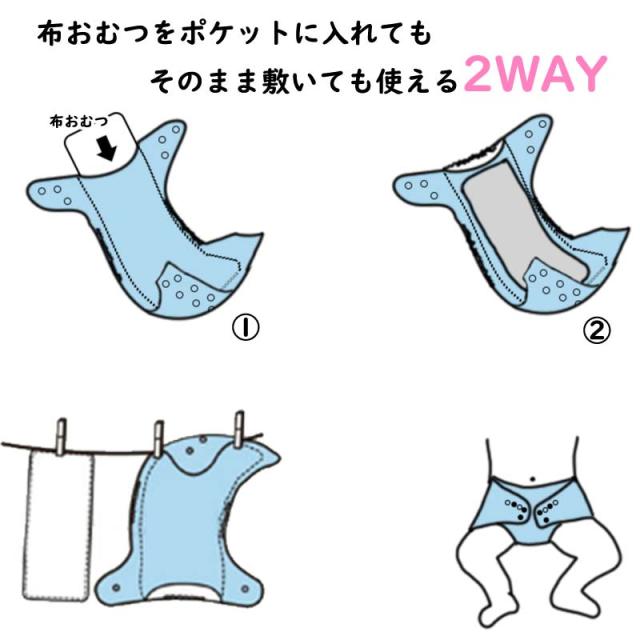 布おむつをポケットに入れても
そのまま敷いても使える2WAY

布おむつ

①

②