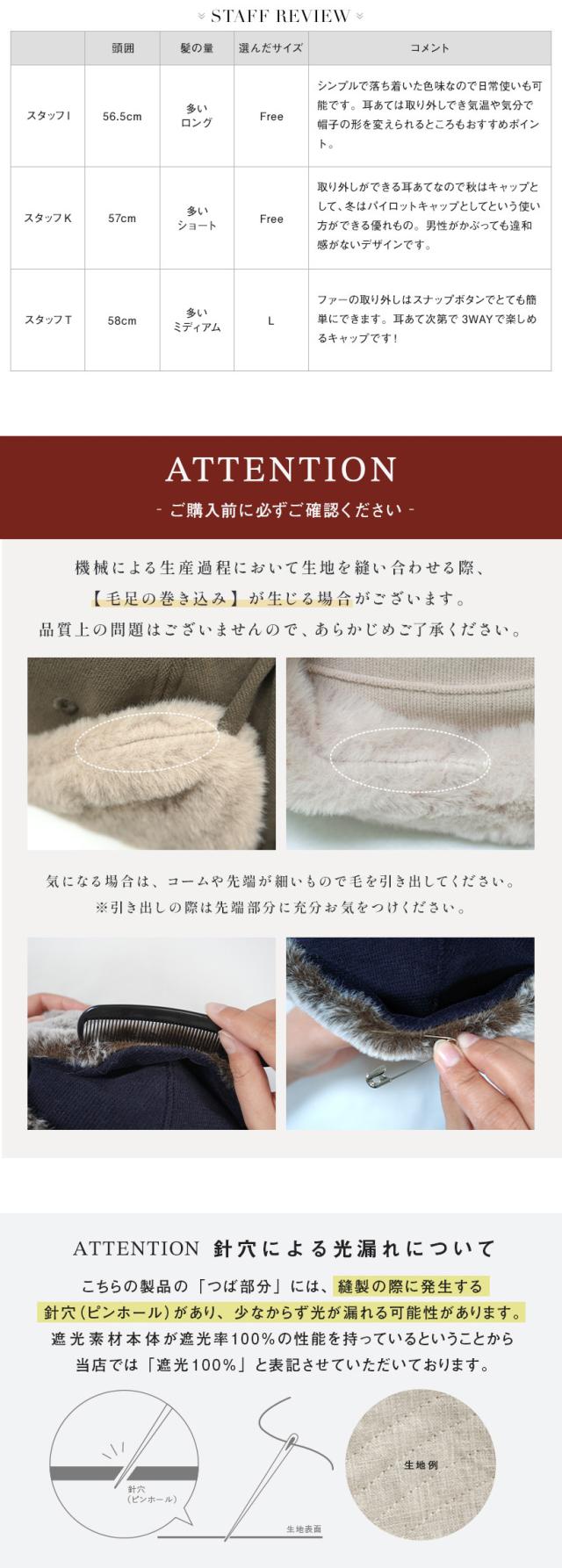 STAFF REVIEW

|  | 頭囲 | 髪の量 | 選んだサイズ | コメント |
|---|---|---|---|---|
| スタッフI | 56.5cm | 多い ロング | Free | シンプルで落ち着いた色味なので日常使いも可能です。耳あては取り外しでき気温や気分で帽子の形を変えられるところもおすすめポイント。 |
| スタッフK | 57cm | 多い ショート | Free | 取り外しができる耳あてなので秋はキャップとして、冬はパイロットキャップとしてという使い方ができる優れもの。男性がかぶっても違和感がないデザインです。 |
| スタッフT | 58cm | 多い ミディアム | L | ファーの取り外しはスナップボタンでとても簡単にできます。耳あて次第で 3WAYで楽しめるキャップです! |

ATTENTION
- ご購入前に必ずご確認ください -

機械による生産過程において生地を縫い合わせる際、【毛足の巻き込み】が生じる場合がございます。品質上の問題はございませんので、あらかじめご了承ください。

気になる場合は、コームや先端が細いもので毛を引き出してください。
※引き出しの際は先端部分に充分お気をつけください。

ATTENTION 針穴による光漏れについて

こちらの製品の「つば部分」には、縫製の際に発生する針穴(ピンホール)があり、少なからず光が漏れる可能性があります。遮光素材本体が遮光率100%の性能を持っているということから当店では「遮光100%」と表記させていただいております。

針穴
(ピンホール)

生地表面

生地例