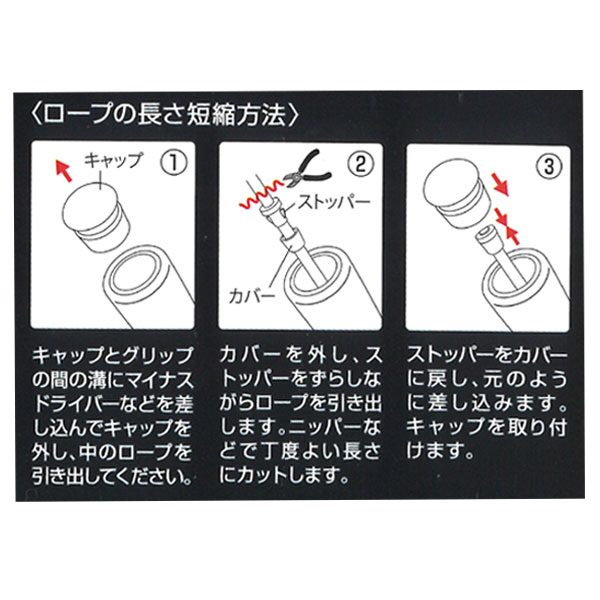 〈ロープの長さ短縮方法〉

キャップ ①

キャップとグリップの間の溝にマイナスドライバーなどを差し込んでキャップを外し、中のロープを引き出してください。

② ストッパー カバー

カバーを外し、ストッパーをずらしながらロープを引き出します。ニッパーなどで丁度よい長さにカットします。

③

ストッパーをカバーに戻し、元のように差し込みます。キャップを取り付けます。