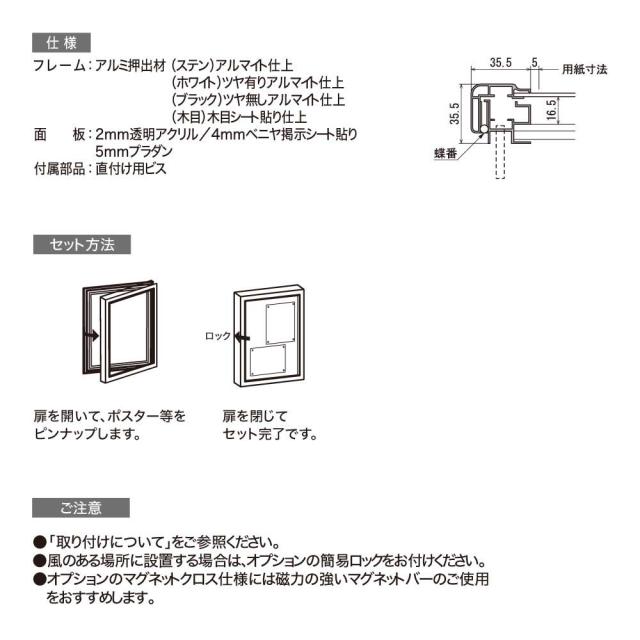 仕様

フレーム：アルミ押出材（ステン）アルマイト仕上
（ホワイト）ツヤ有りアルマイト仕上
（ブラック）ツヤ無しアルマイト仕上
（木目）木目シート貼り仕上
面　板：2mm透明アクリル／4mmベニヤ掲示シート貼り
5mmプラダン
付属部品：直付け用ビス

35.5
5
用紙寸法
35.5
16.5
蝶番

セット方法

ロック

扉を開いて、ポスター等をピンナップします。

扉を閉じてセット完了です。

ご注意

●「取り付けについて」をご参照ください。
●風のある場所に設置する場合は、オプションの簡易ロックをお付けください。
●オプションのマグネットクロス仕様には磁力の強いマグネットバーのご使用をおすすめします。