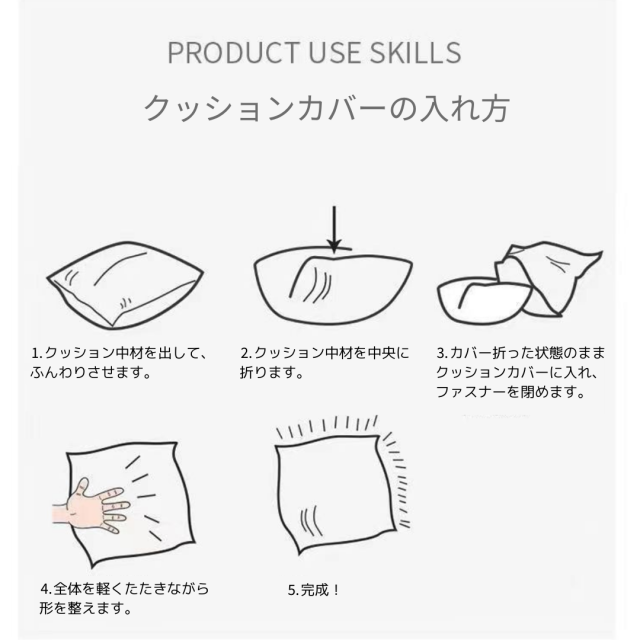 PRODUCT USE SKILLS

クッションカバーの入れ方

1.クッション中材を出して、ふんわりさせます。

2.クッション中材を中央に折ります。

3.カバー折った状態のままクッションカバーに入れ、ファスナーを閉めます。

4.全体を軽くたたきながら形を整えます。

5.完成！