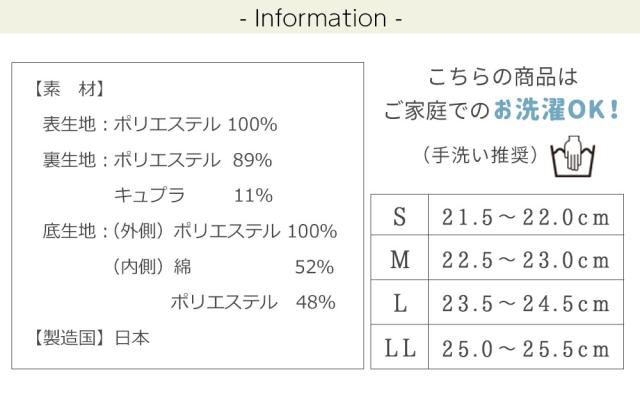 - Information -

【素 材】
表生地：ポリエステル 100%
裏生地：ポリエステル 89%
キュプラ 11%
底生地：（外側）ポリエステル 100%
（内側）綿 52%
ポリエステル 48%
【製造国】日本

こちらの商品は
ご家庭でのお洗濯OK！
（手洗い推奨）

| S | 21.5～22.0cm |
|---|---|
| M | 22.5～23.0cm |
| L | 23.5～24.5cm |
| LL | 25.0～25.5cm |