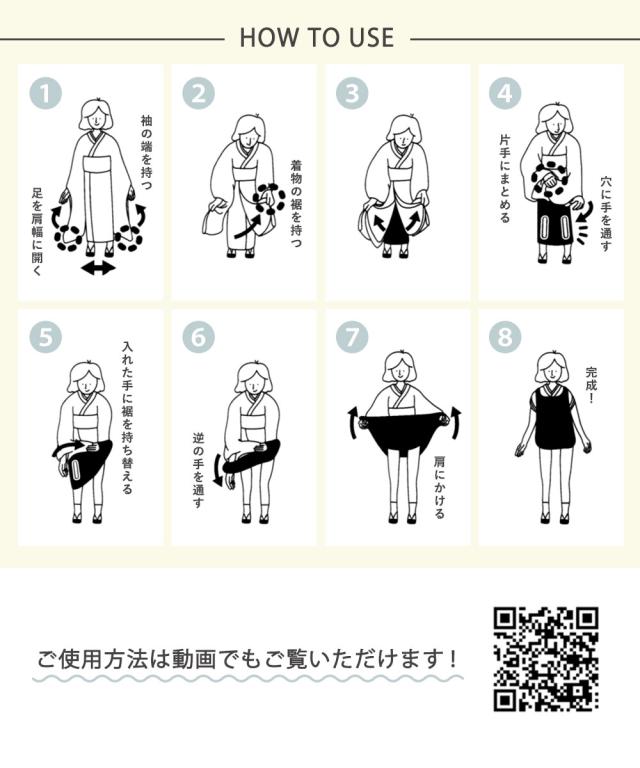 HOW TO USE

1
袖の端を持つ
足を肩幅に開く

2
着物の裾を持つ

3

4
片手にまとめる
穴に手を通す

5
入れた手に裾を持ち替える

6
逆の手を通す

7
肩にかける

8
完成!

ご使用方法は動画でもご覧いただけます!