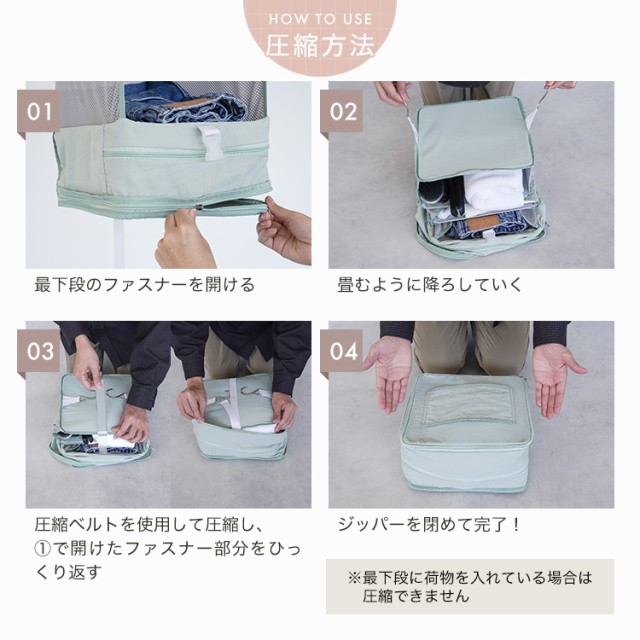 HOW TO USE
圧縮方法

01
最下段のファスナーを開ける

02
畳むように降ろしていく

03
圧縮ベルトを使用して圧縮し、①で開けたファスナー部分をひっくり返す

04
ジッパーを閉めて完了！

※最下段に荷物を入れている場合は圧縮できません