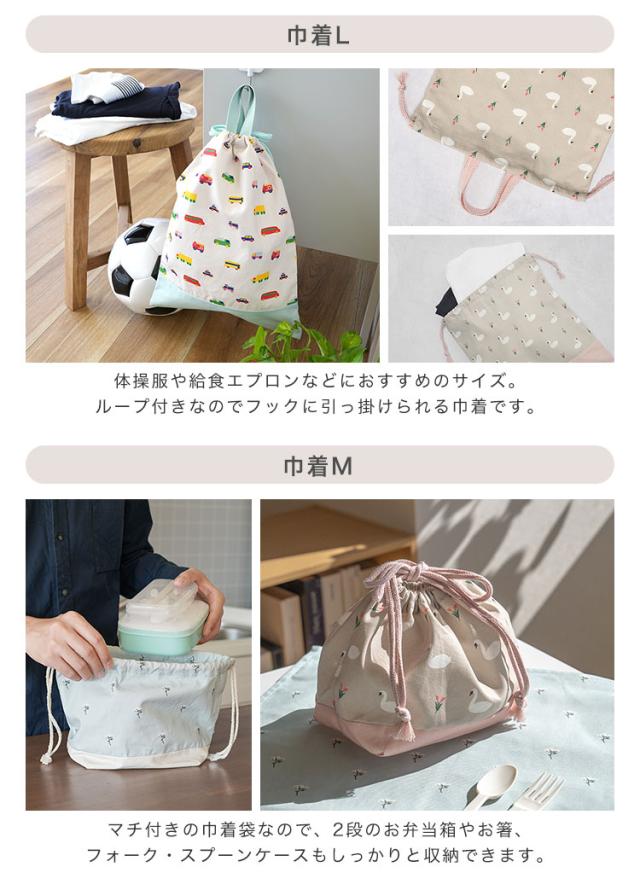 巾着L

体操服や給食エプロンなどにおすすめのサイズ。
ループ付きなのでフックに引っ掛けられる巾着です。

巾着M

マチ付きの巾着袋なので、2段のお弁当箱やお箸、
フォーク・スプーンケースもしっかりと収納できます。