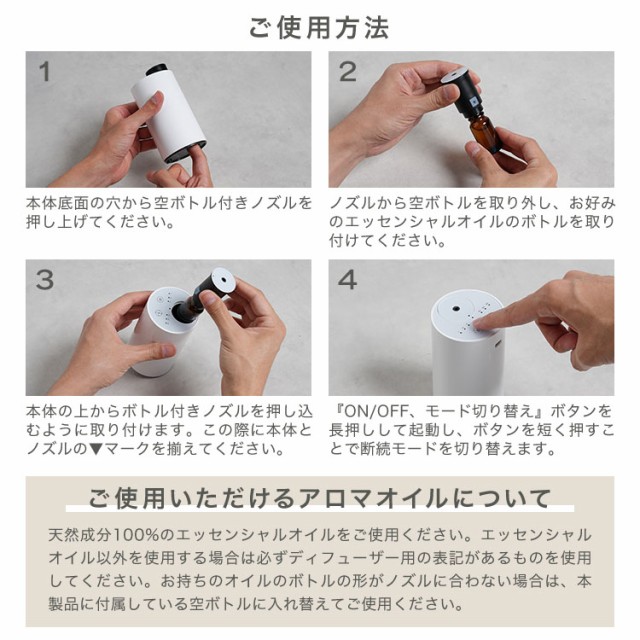 ご使用方法

1

本体底面の穴から空ボトル付きノズルを押し上げてください。

2

ノズルから空ボトルを取り外し、お好みのエッセンシャルオイルのボトルを取り付けてください。

3

本体の上からボトル付きノズルを押し込むように取り付けます。この際に本体とノズルの▼マークを揃えてください。

4

『ON/OFF、モード切り替え』ボタンを長押しして起動し、ボタンを短く押すことで断続モードを切り替えます。

ご使用いただけるアロマオイルについて

天然成分100%のエッセンシャルオイルをご使用ください。エッセンシャルオイル以外を使用する場合は必ずディフューザー用の表記があるものを使用してください。お持ちのオイルのボトルの形がノズルに合わない場合は、本製品に付属している空ボトルに入れ替えてご使用ください。