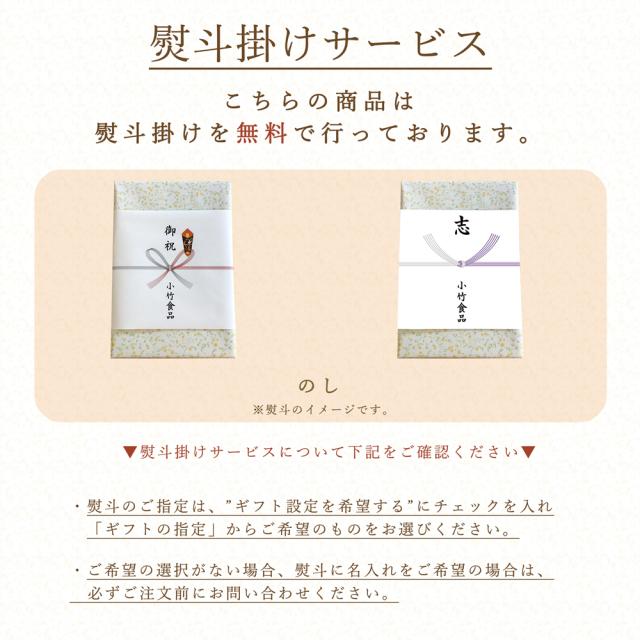 熨斗掛けサービス

こちらの商品は
熨斗掛けを無料で行っております。

御祝

小竹食品

志

小竹食品

のし
※熨斗のイメージです。

▼熨斗掛けサービスについて下記をご確認ください▼

・熨斗のご指定は、"ギフト設定を希望する"にチェックを入れ「ギフトの指定」からご希望のものをお選びください。

・ご希望の選択がない場合、熨斗に名入れをご希望の場合は、必ずご注文前にお問い合わせください。