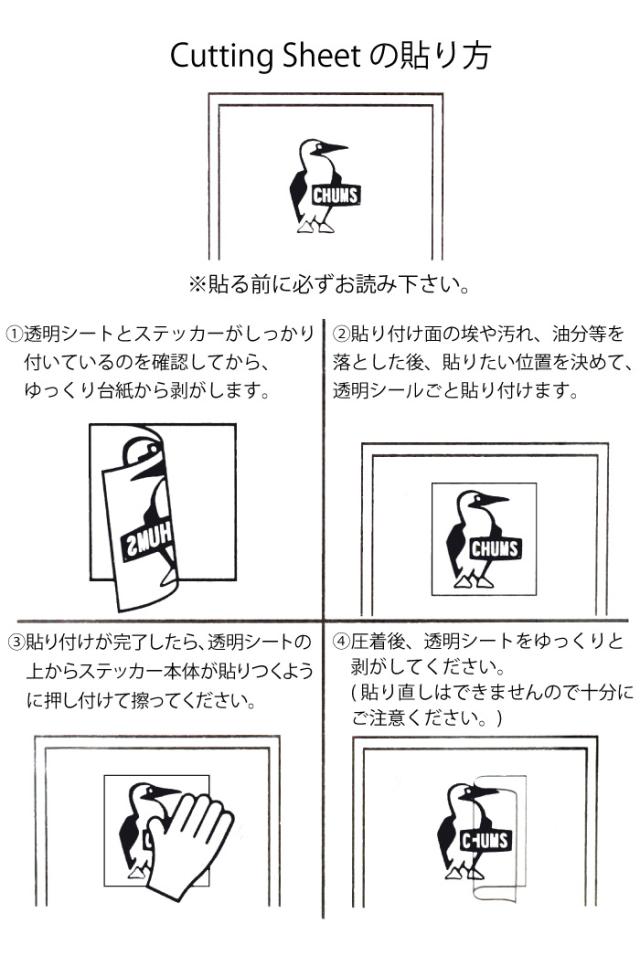 Cutting Sheet の貼り方

CHUMS

※貼る前に必ずお読み下さい。

①透明シートとステッカーがしっかり付いているのを確認してから、ゆっくり台紙から剥がします。

CHUMS

②貼り付け面の埃や汚れ、油分等を落とした後、貼りたい位置を決めて、透明シールごと貼り付けます。

CHUMS

③貼り付けが完了したら、透明シートの上からステッカー本体が貼りつくように押し付けて擦ってください。

④圧着後、透明シートをゆっくりと剥がしてください。
(貼り直しはできませんので十分にご注意ください。)

CHUMS