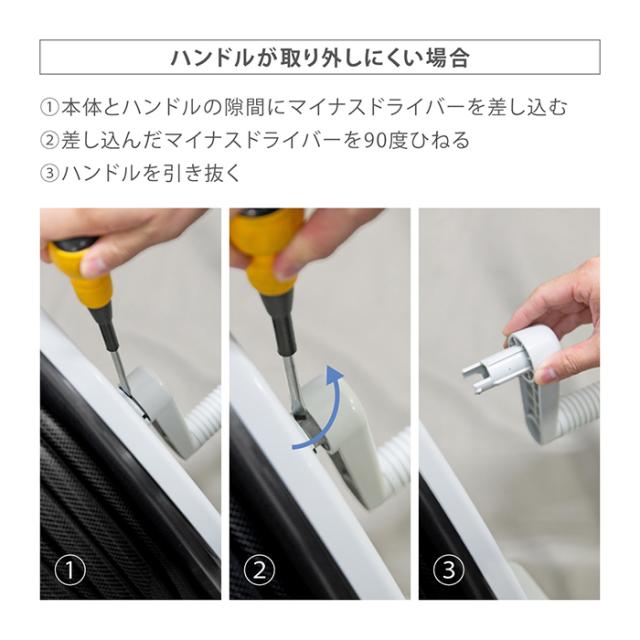 ハンドルが取り外しにくい場合

①本体とハンドルの隙間にマイナスドライバーを差し込む
②差し込んだマイナスドライバーを90度ひねる
③ハンドルを引き抜く

①

②

③