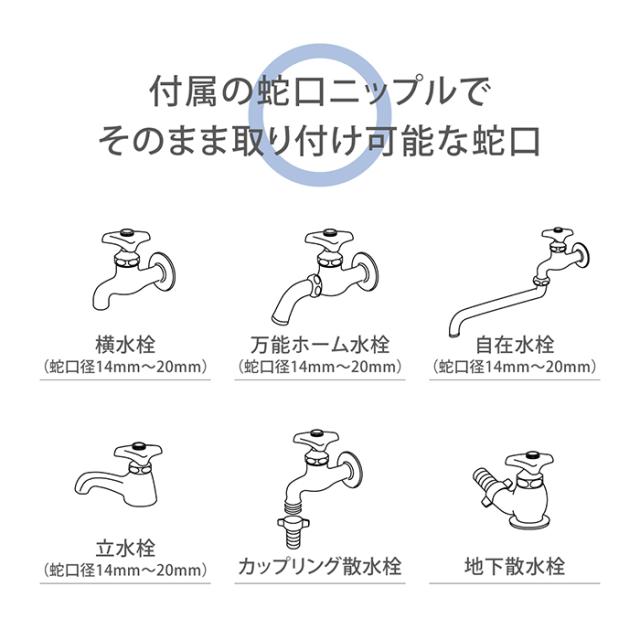 付属の蛇口ニップルで
そのまま取り付け可能な蛇口

横水栓
（蛇口径14mm〜20mm）

万能ホーム水栓
（蛇口径14mm〜20mm）

自在水栓
（蛇口径14mm〜20mm）

立水栓
（蛇口径14mm〜20mm）

カップリング散水栓

地下散水栓