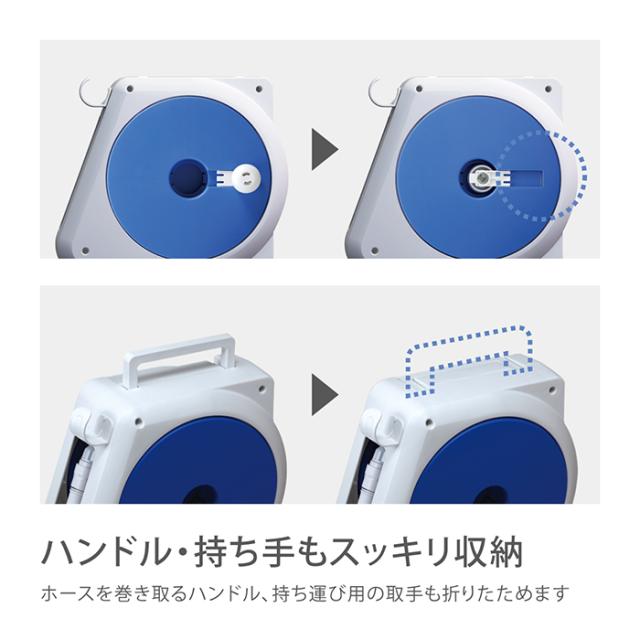 ハンドル・持ち手もスッキリ収納

ホースを巻き取るハンドル、持ち運び用の取手も折りたためます