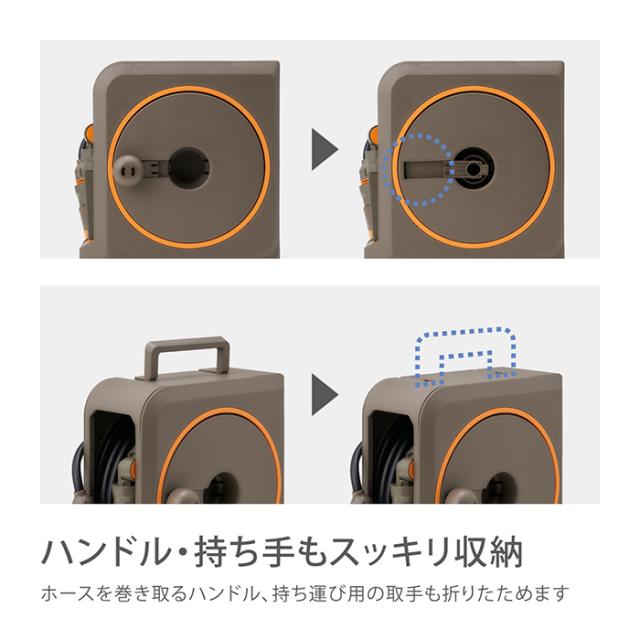 ハンドル・持ち手もスッキリ収納

ホースを巻き取るハンドル、持ち運び用の取手も折りたためます