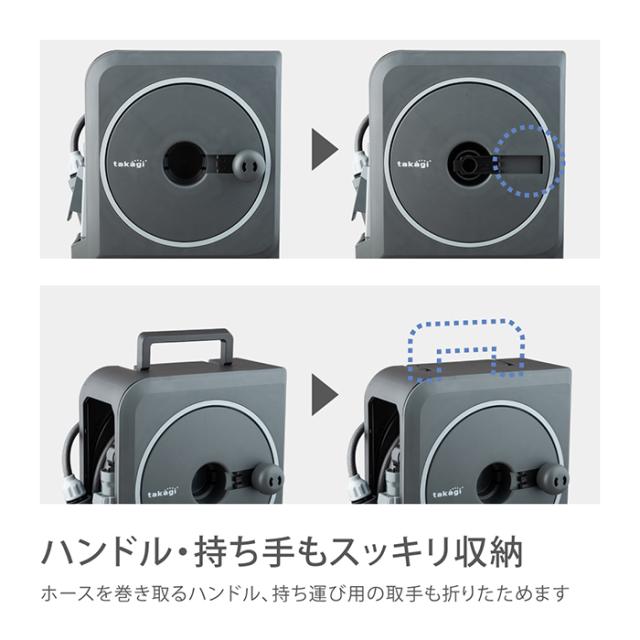 takagi

takagi

takagi

takagi

ハンドル・持ち手もスッキリ収納

ホースを巻き取るハンドル、持ち運び用の取手も折りたためます