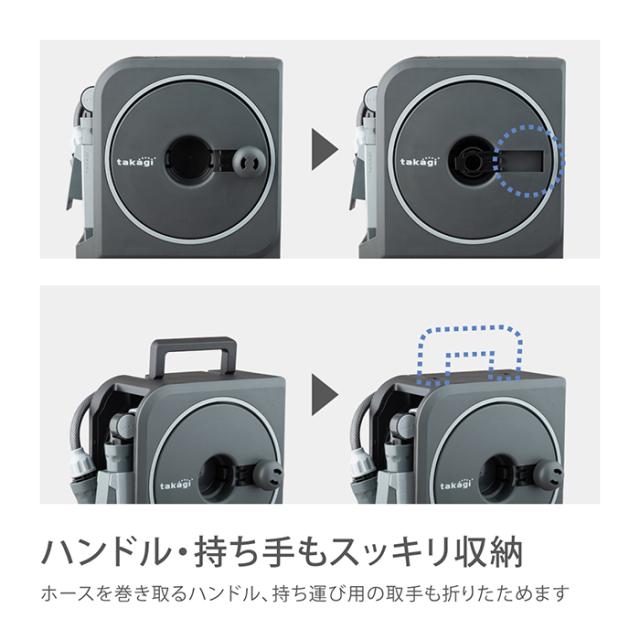 takagi

takagi

takagi

takagi

ハンドル・持ち手もスッキリ収納

ホースを巻き取るハンドル、持ち運び用の取手も折りたためます