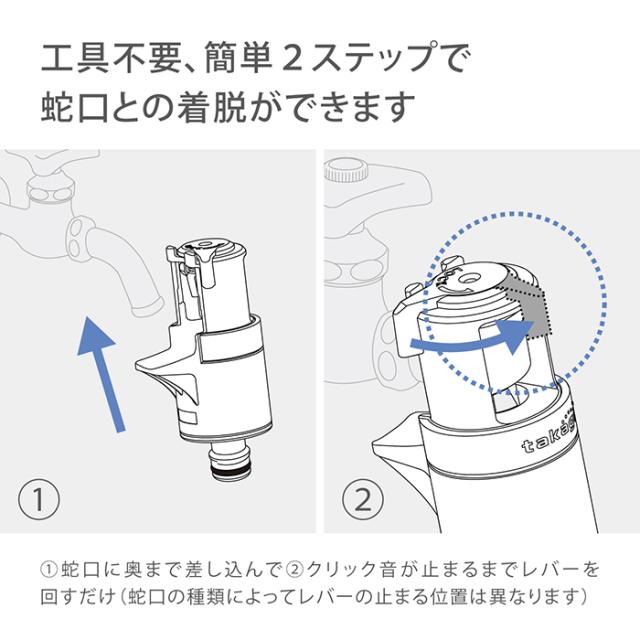 工具不要、簡単２ステップで
蛇口との着脱ができます

①

takag

②

①蛇口に奥まで差し込んで②クリック音が止まるまでレバーを回すだけ（蛇口の種類によってレバーの止まる位置は異なります）