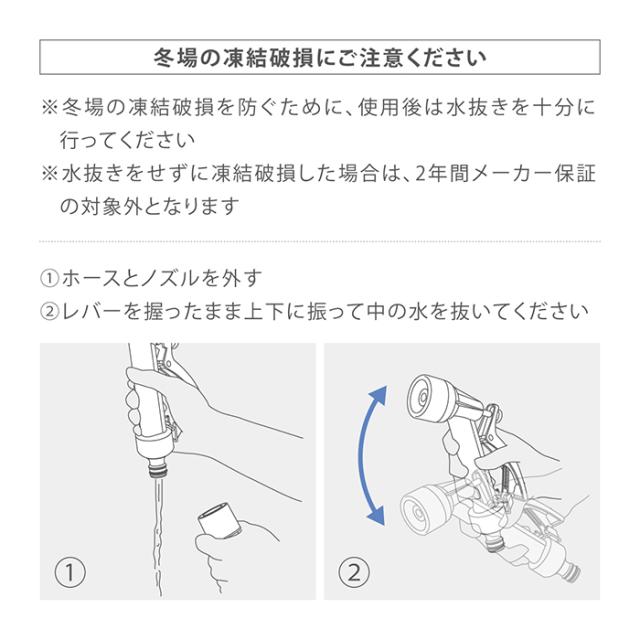 冬場の凍結破損にご注意ください

※冬場の凍結破損を防ぐために、使用後は水抜きを十分に行ってください

※水抜きをせずに凍結破損した場合は、2年間メーカー保証の対象外となります

①ホースとノズルを外す

②レバーを握ったまま上下に振って中の水を抜いてください

①

②